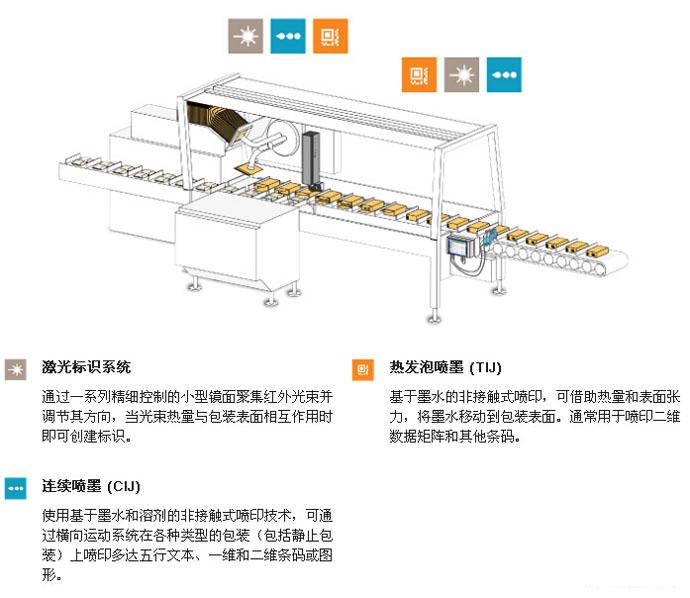 激光标识系统

通过一系列精细控制的小型镜面聚集红外光束并调节其方向，当光束热量与包装表面相互作用时即可创建标识。

连续喷墨 (CIJ)

使用基于墨水和溶剂的非接触式喷印技术，可通过横向运动系统在各种类型的包装（包括静止包装）上喷印多达五行文本、一维和二维条码或图形。

热发泡喷墨 (TIJ)

基于墨水的非接触式喷印，可借助热量和表面张力，将墨水移动到包装表面。通常用于喷印二维数据矩阵和其他条码。